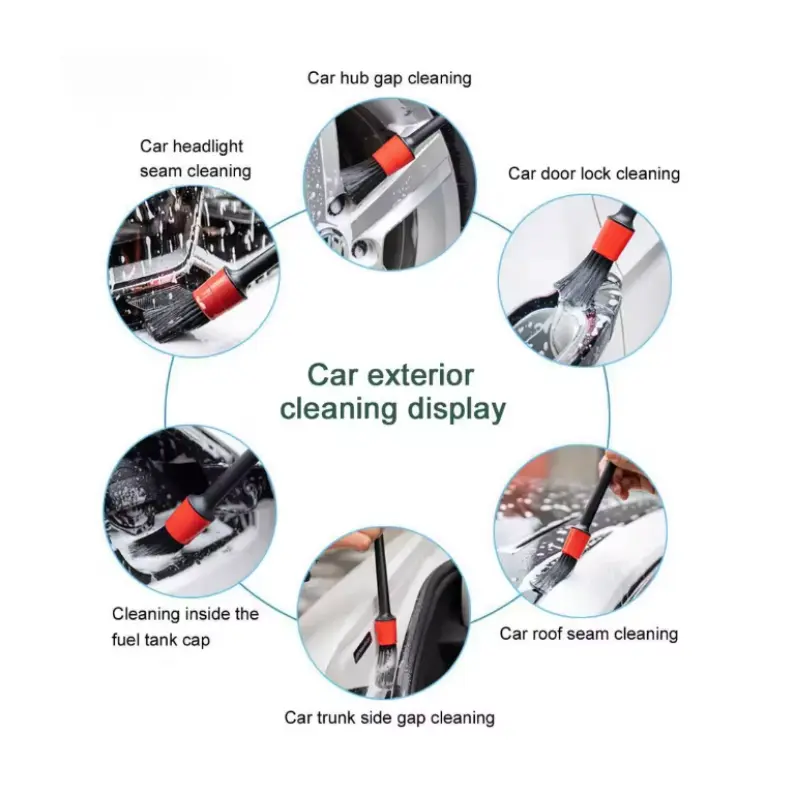 Car hub gap cleaning

Car headlight seam cleaning

Car door lock cleaning

Car exterior cleaning display

Cleaning inside the fuel tank cap

Car roof seam cleaning

Car trunk side gap cleaning